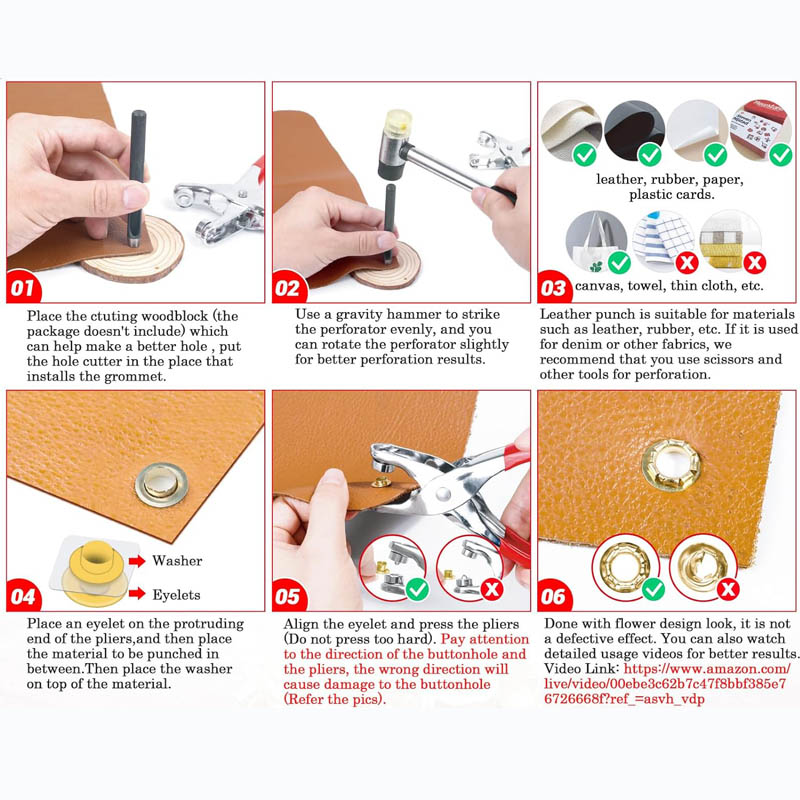 01

Place the ctuting woodblock (the package doesn't include) which can help make a better hole , put the hole cutter in the place that installs the grommet.

02

Use a gravity hammer to strike the perforator evenly, and you can rotate the perforator slightly for better perforation results.

leather, rubber, paper, plastic cards.

03 canvas, towel, thin cloth, etc.

Leather punch is suitable for materials such as leather, rubber, etc. If it is used for denim or other fabrics, we recommend that you use scissors and other tools for perforation.

Washer

Eyelets

04

Place an eyelet on the protruding end of the pliers,and then place the material to be punched in between.Then place the washer on top of the material.

05

Align the eyelet and press the pliers (Do not press too hard). Pay attention to the direction of the buttonhole and the pliers, the wrong direction will cause damage to the buttonhole (Refer the pics).

06

Done with flower design look, it is not a defective effect. You can also watch detailed usage videos for better results. Video Link: https://www.amazon.com/live/video/00ebe3c62b7c47f8bbf385e76726668f?ref_=asvh_vdp