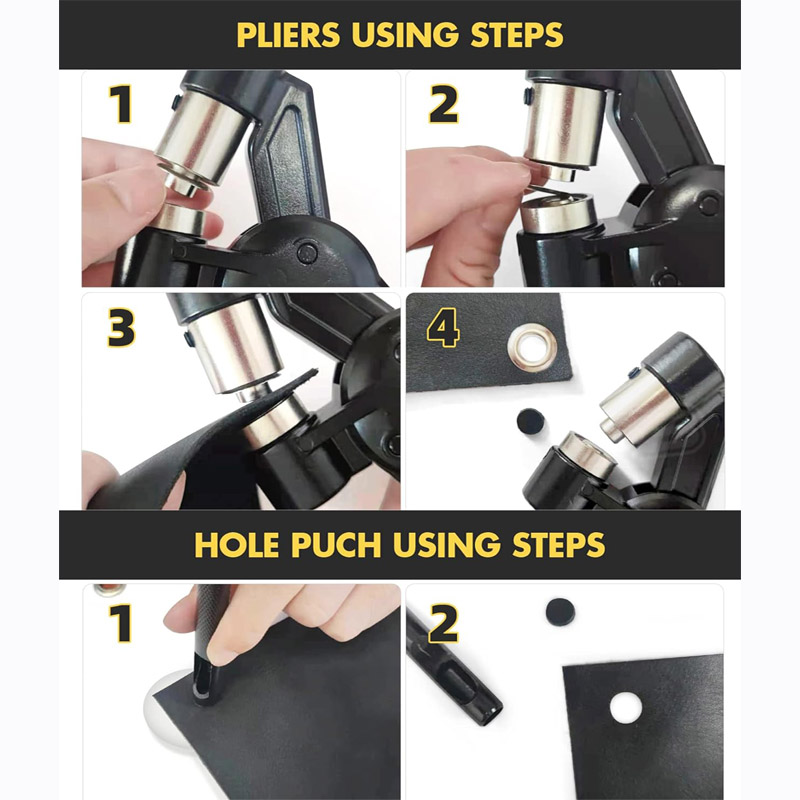 PLIERS USING STEPS

1

2

3

4

HOLE PUCH USING STEPS

1

2